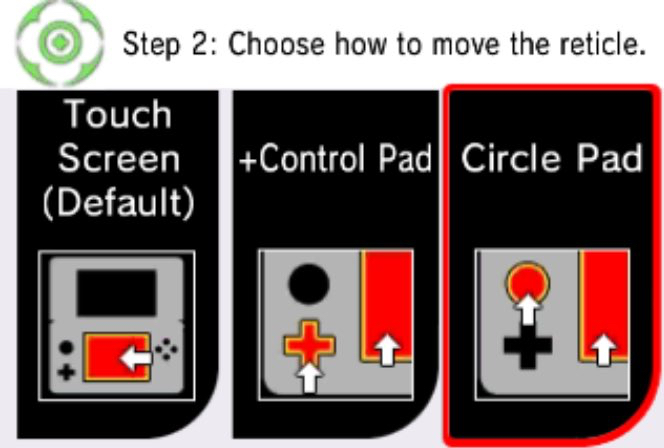 Step 2: Choose how to move the reticle.

Touch Screen (Default)

+Control Pad

Circle Pad